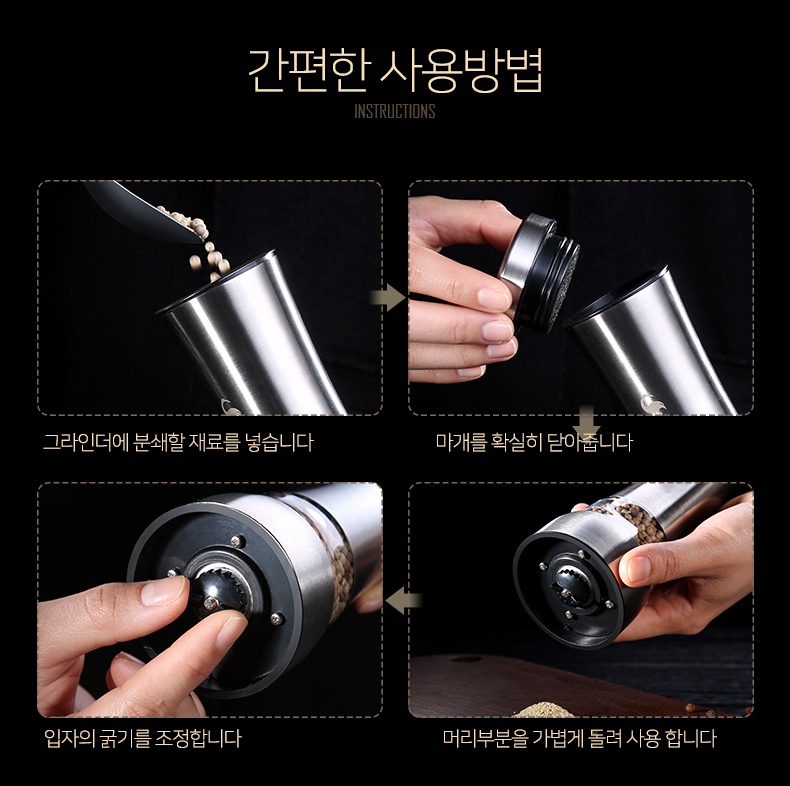 간편한 사용방법
INSTRUCTIONS

그라인더에 분쇄할 재료를 넣습니다

마개를 확실히 닫아줍니다

입자의 굵기를 조정합니다

머리부분을 가볍게 돌려 사용 합니다